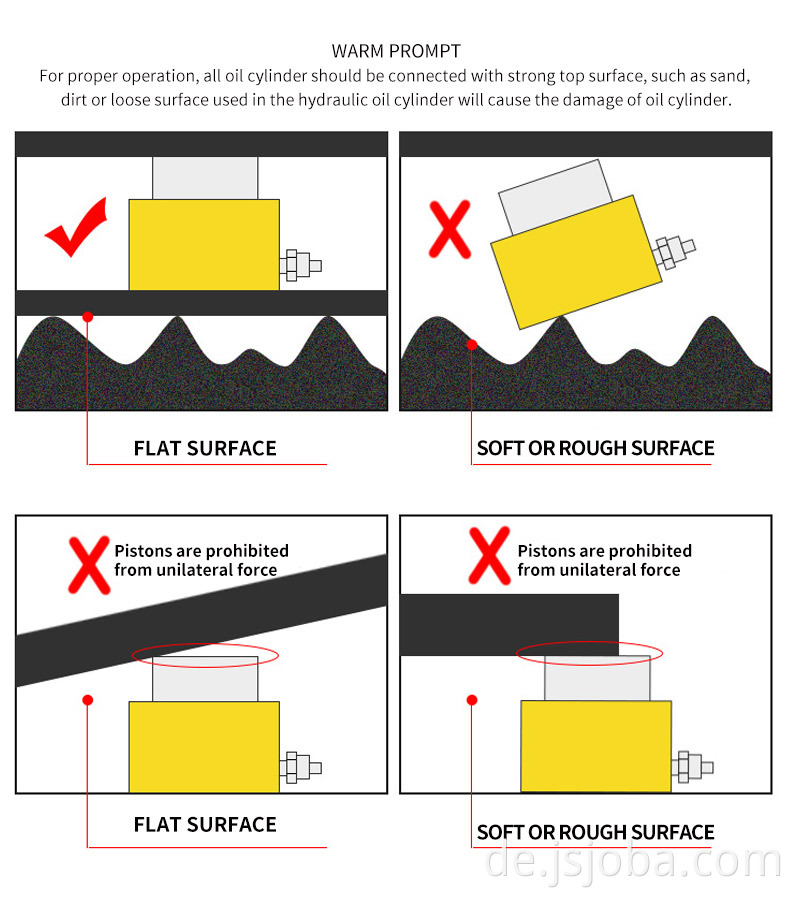 WARM PROMPT

For proper operation, all oil cylinder should be connected with strong top surface, such as sand, dirt or loose surface used in the hydraulic oil cylinder will cause the damage of oil cylinder.

FLAT SURFACE

SOFT OR ROUGH SURFACE

Pistons are prohibited from unilateral force

Pistons are prohibited from unilateral force

FLAT SURFACE

SOFT OR ROUGH SURFACE

de.jsjoba.com